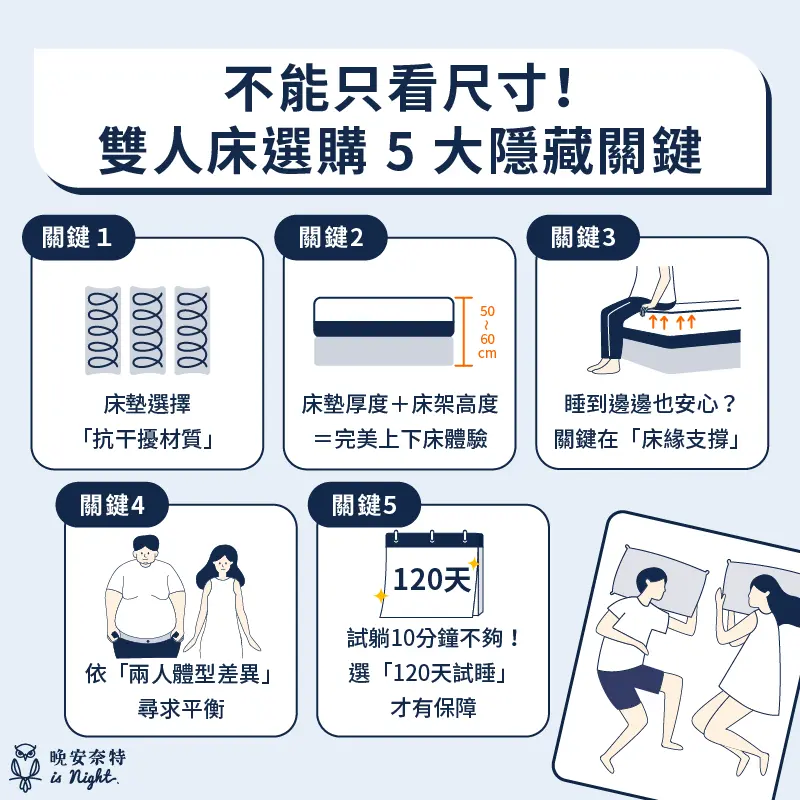 不能只看尺寸！
雙人床選購 5 大隱藏關鍵

關鍵 1

床墊選擇
「抗干擾材質」

關鍵2

50
~
60
cm

床墊厚度＋床架高度
＝完美上下床體驗

關鍵3

睡到邊邊也安心？
關鍵在「床緣支撐」

關鍵4

依「兩人體型差異」
尋求平衡

關鍵5

120天

試躺10分鐘不夠！
選「120天試睡」
才有保障

晚安奈特
is Night.