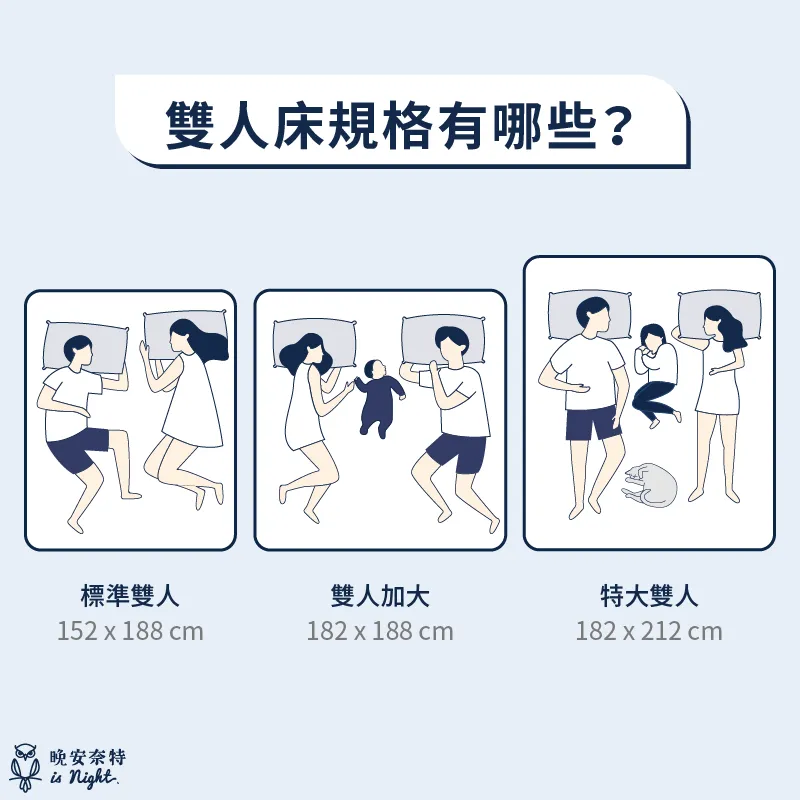 雙人床規格有哪些？

標準雙人
152 x 188 cm

雙人加大
182 x 188 cm

特大雙人
182 x 212 cm

晚安奈特
is Night.