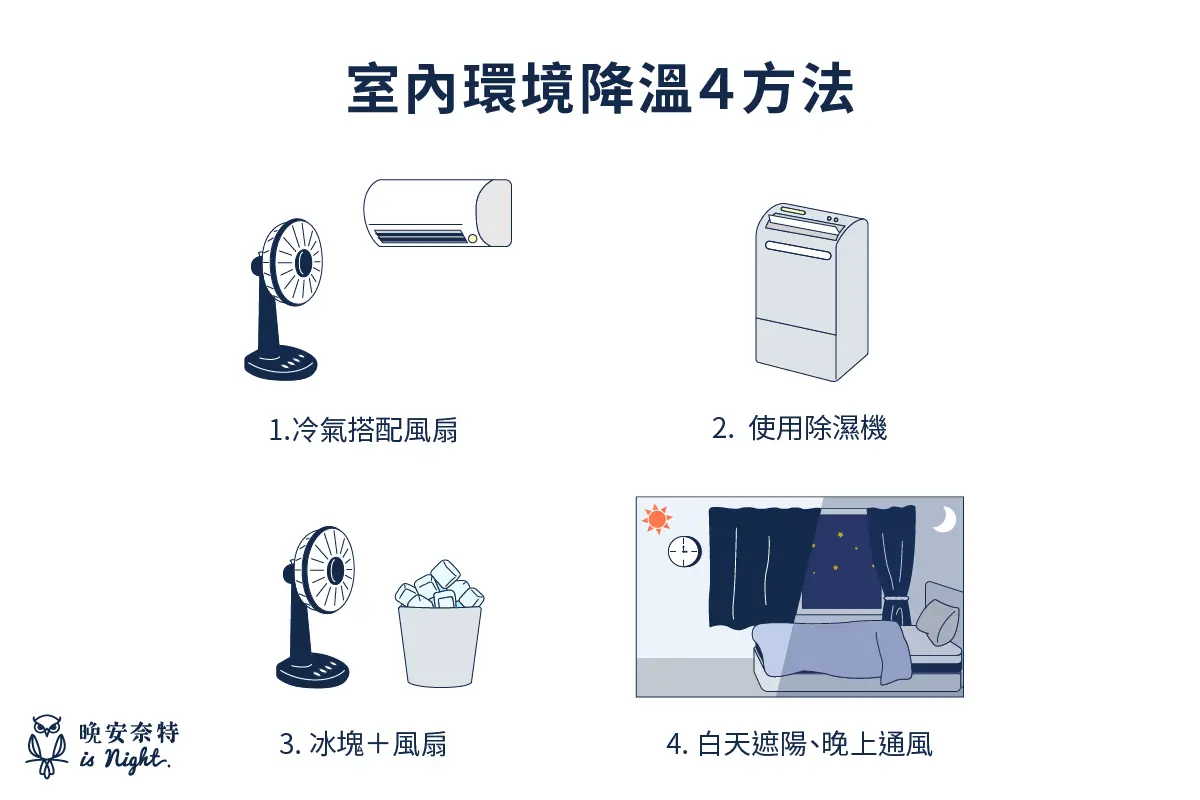 室內環境降溫4方法

1.冷氣搭配風扇

2. 使用除濕機

3. 冰塊＋風扇

4. 白天遮陽、晚上通風

晚安奈特
is Night.